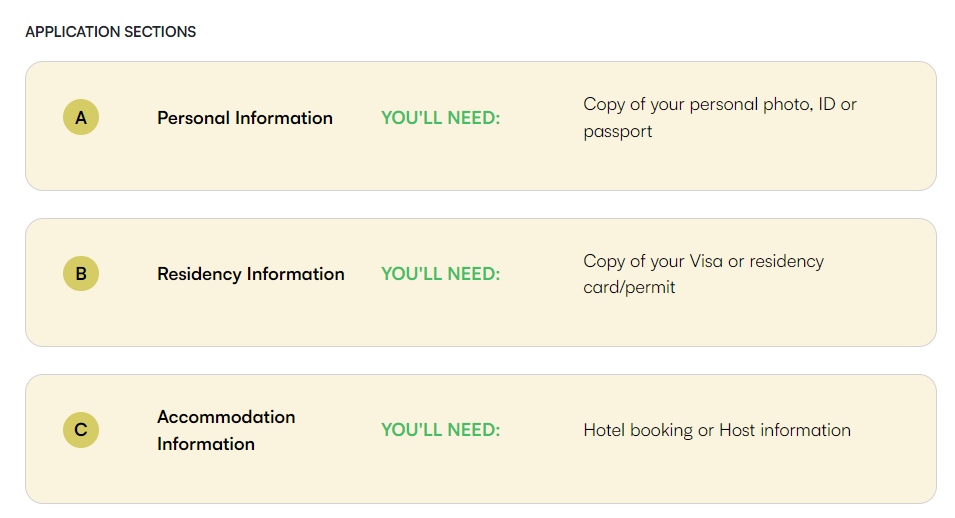 APPLICATION SECTIONS

A Personal Information YOU'LL NEED: Copy of your personal photo, ID or passport

B Residency Information YOU'LL NEED: Copy of your Visa or residency card/permit

C Accommodation Information YOU'LL NEED: Hotel booking or Host information